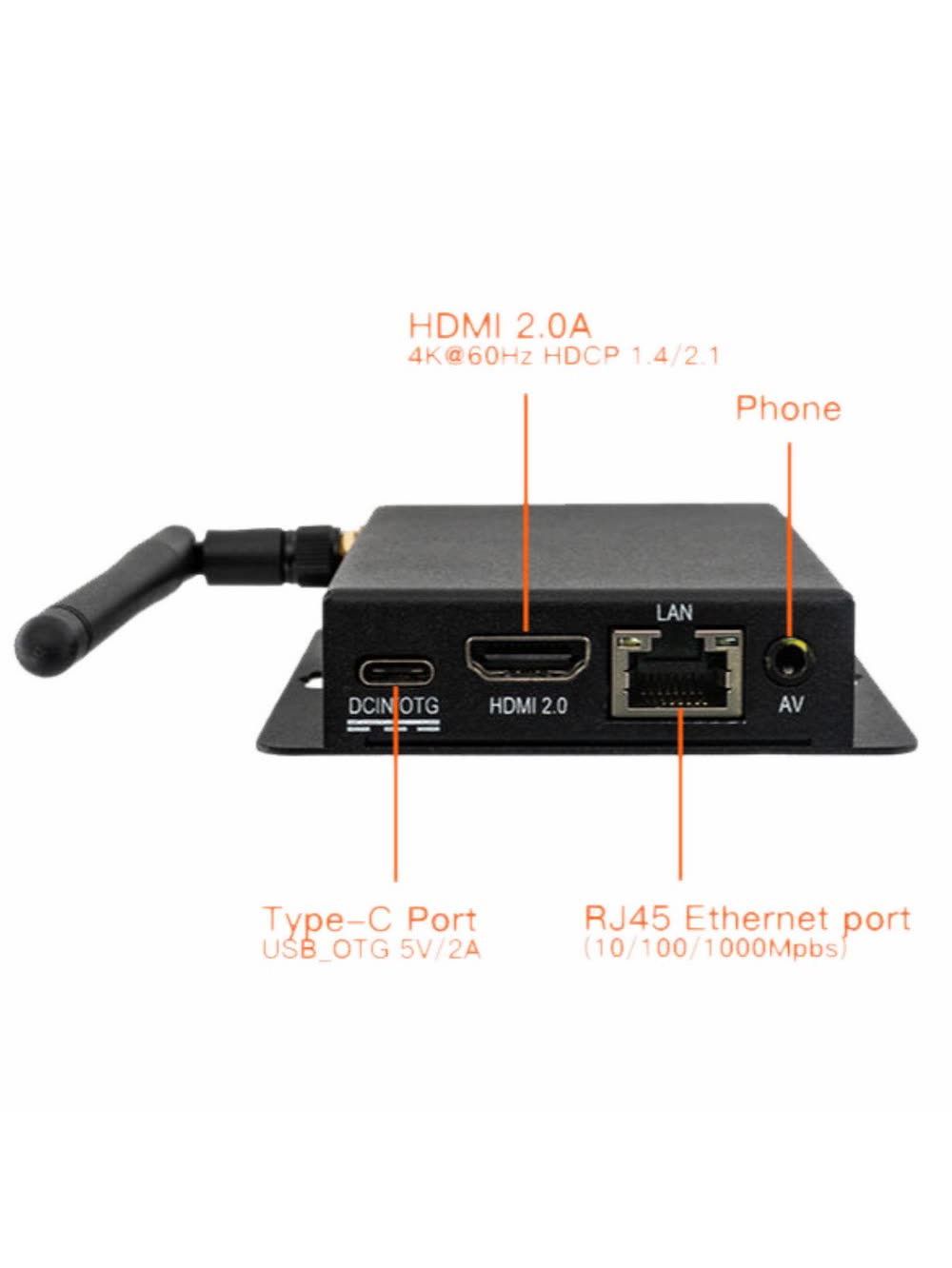 HDMI 2.0A
4K@60Hz HDCP 1.4/2.1

Phone

LAN

DCIN/OTG

HDMI 2.0

AV

Type-C Port
USB_OTG 5V/2A

RJ45 Ethernet port
(10/100/1000Mpbs)